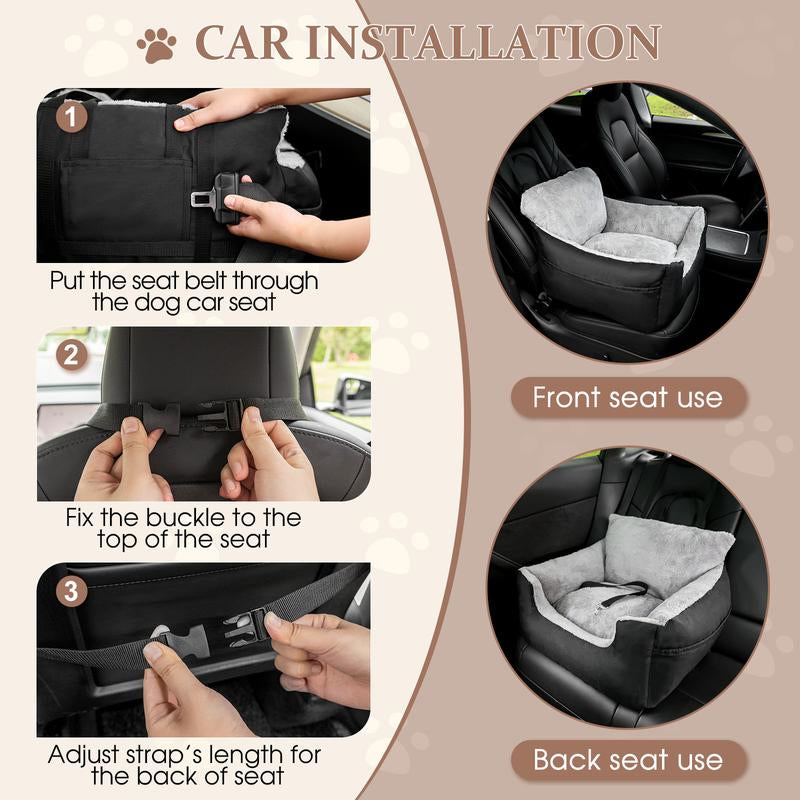 CAR INSTALLATION

1

Put the seat belt through the dog car seat

2

Fix the buckle to the top of the seat

3

Adjust strap's length for the back of seat

Front seat use

Back seat use