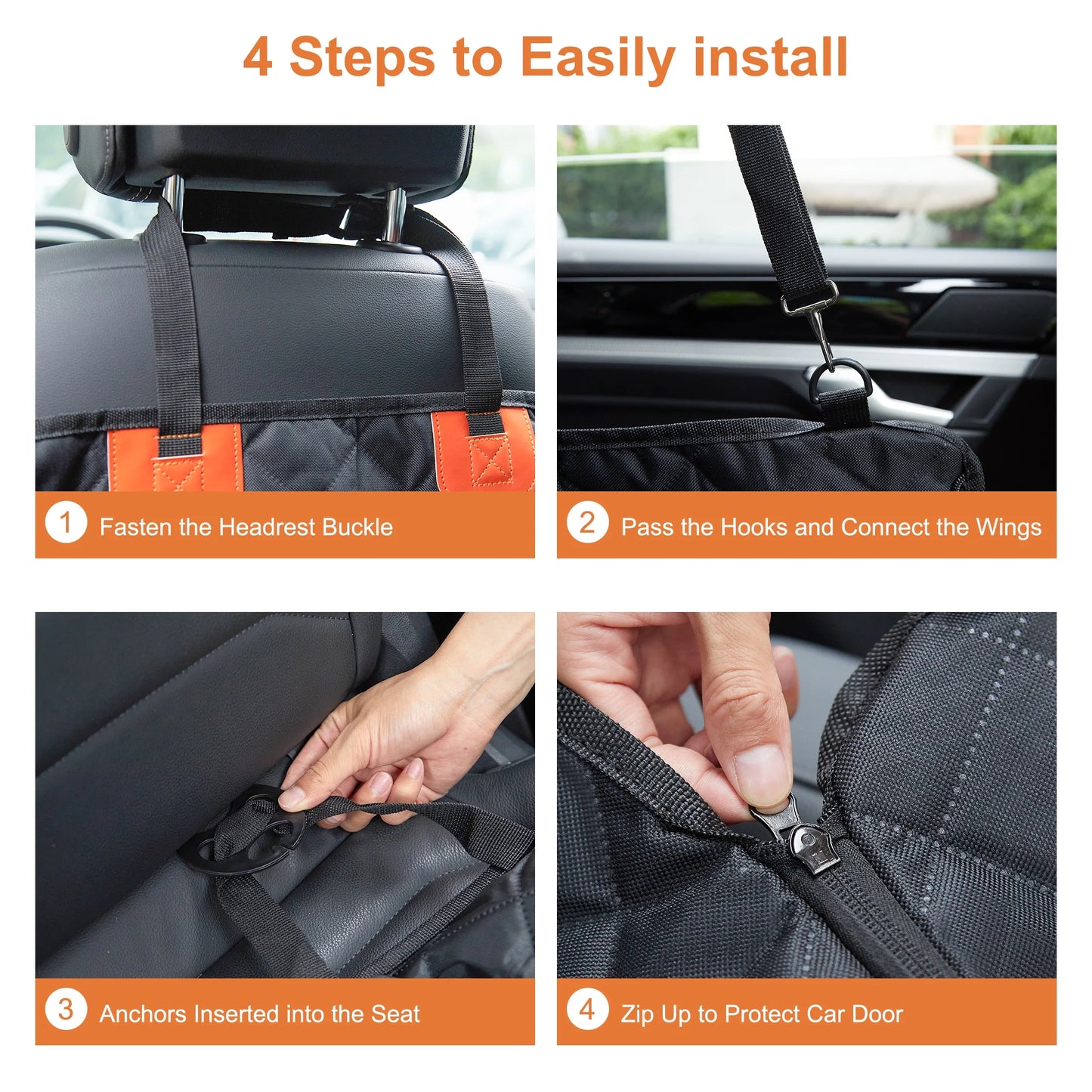 4 Steps to Easily install

1 Fasten the Headrest Buckle

2 Pass the Hooks and Connect the Wings

3 Anchors Inserted into the Seat

4 Zip Up to Protect Car Door