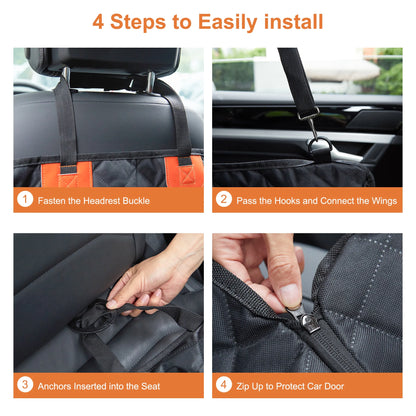 4 Steps to Easily install

1 Fasten the Headrest Buckle

2 Pass the Hooks and Connect the Wings

3 Anchors Inserted into the Seat

4 Zip Up to Protect Car Door