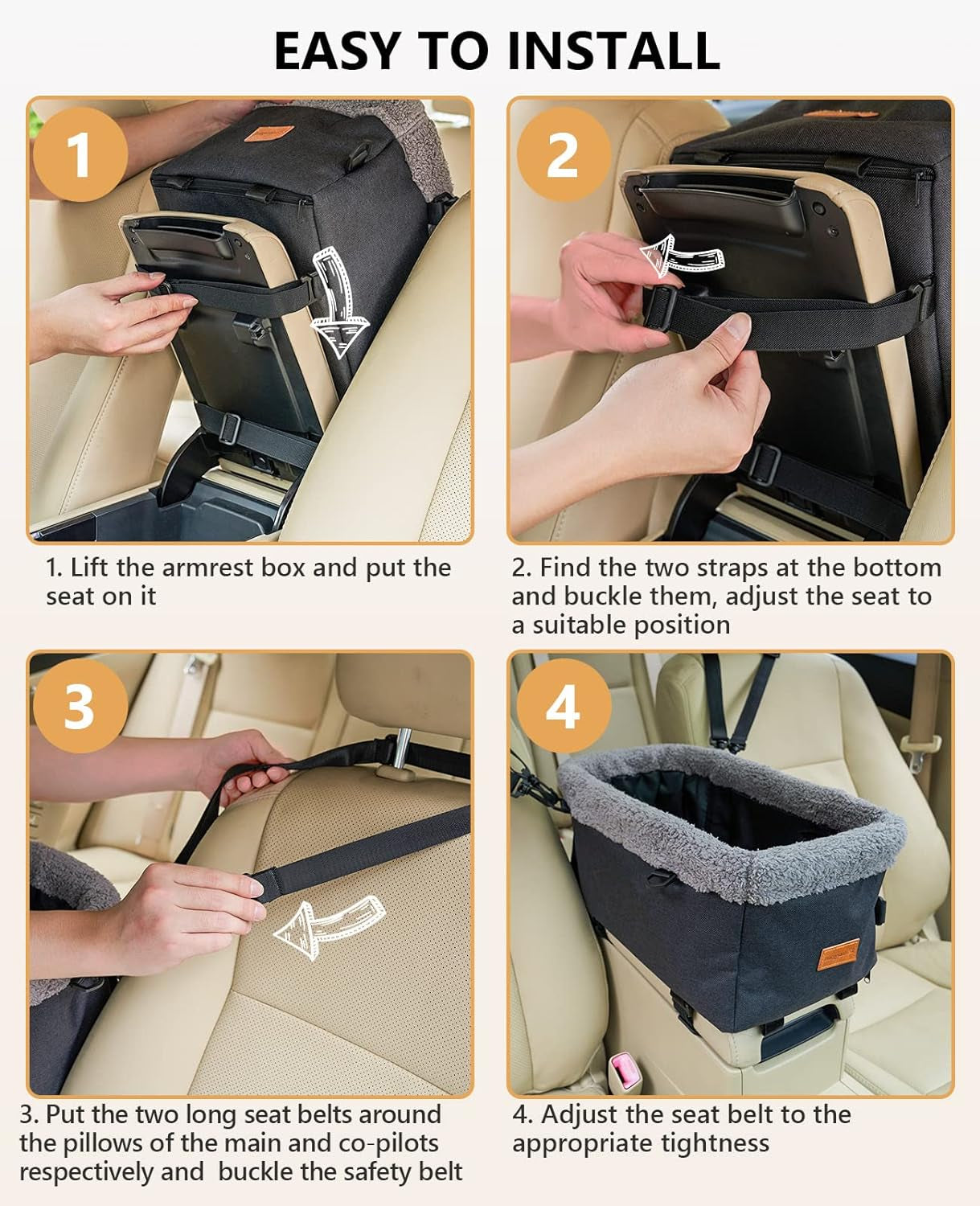 EASY TO INSTALL

1

1. Lift the armrest box and put the seat on it

2

2. Find the two straps at the bottom and buckle them, adjust the seat to a suitable position

3

3. Put the two long seat belts around the pillows of the main and co-pilots respectively and  buckle the safety belt

4

4. Adjust the seat belt to the appropriate tightness