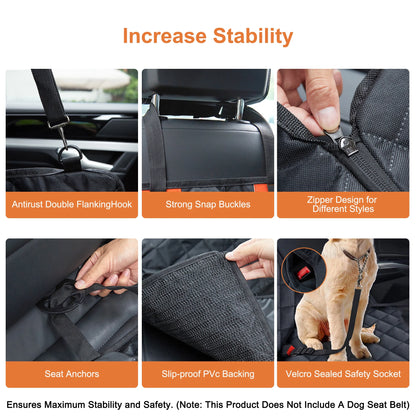 Increase Stability

Antirust Double FlankingHook

Strong Snap Buckles

Zipper Design for Different Styles

Seat Anchors

Slip-proof PVc Backing

Velcro Sealed Safety Socket

Ensures Maximum Stability and Safety. (Note: This Product Does Not Include A Dog Seat Belt)