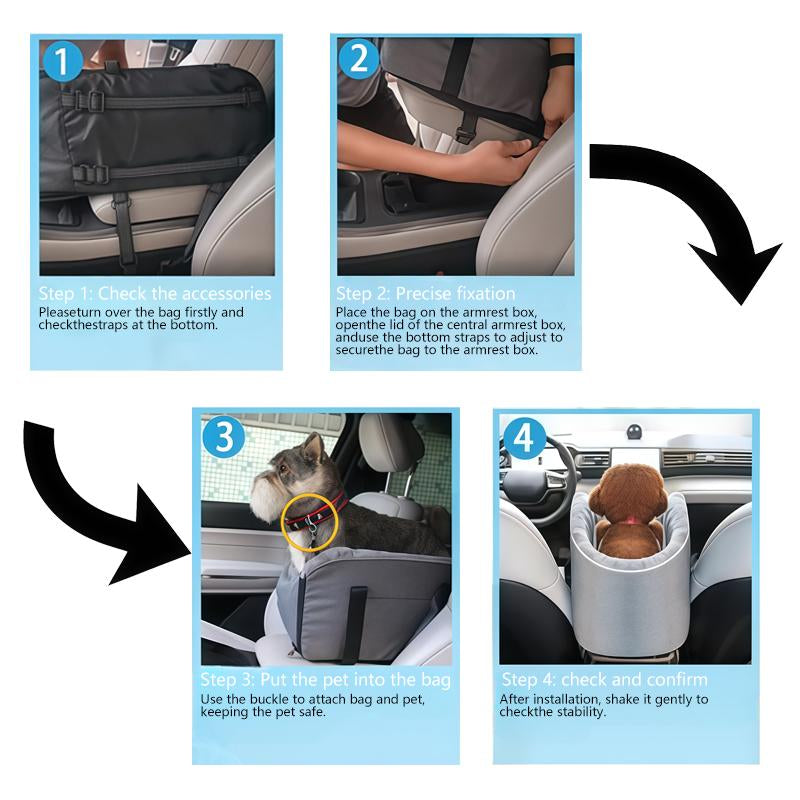 1

Step 1: Check the accessories
Pleaseturn over the bag firstly and checkthestraps at the bottom.

2

Step 2: Precise fixation
Place the bag on the armrest box, openthe lid of the central armrest box, anduse the bottom straps to adjust to securethe bag to the armrest box.

3

Step 3: Put the pet into the bag
Use the buckle to attach bag and pet, keeping the pet safe.

4

Step 4: check and confirm
After installation, shake it gently to checkthe stability.