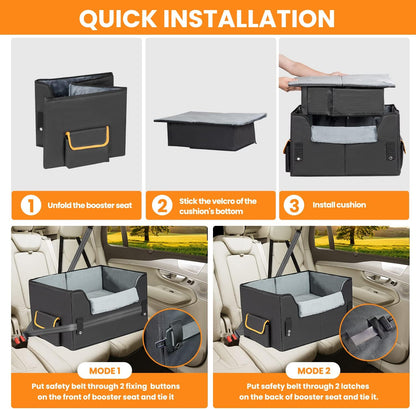 QUICK INSTALLATION

1 Unfold the booster seat

2 Stick the velcro of the cushion's bottom

3 Install cushion

MODE 1
Put safety belt through 2 fixing buttons on the front of booster seat and tie it

MODE 2
Put safety belt through 2 latches on the back of booster seat and tie it.